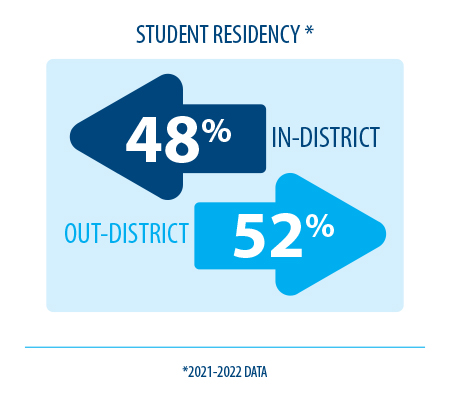 STUDENT RESIDENCY *

48% IN-DISTRICT

OUT-DISTRICT 52%

*2021-2022 DATA