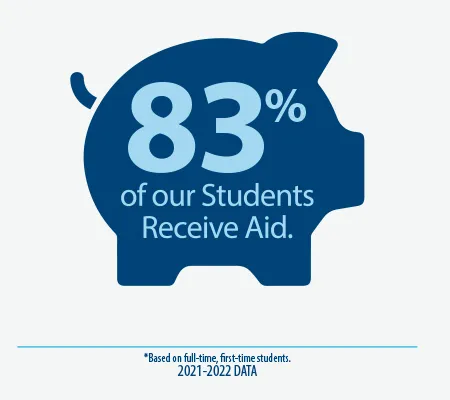 83%

of our Students Receive Aid.

*Based on full-time, first-time students.
2021-2022 DATA