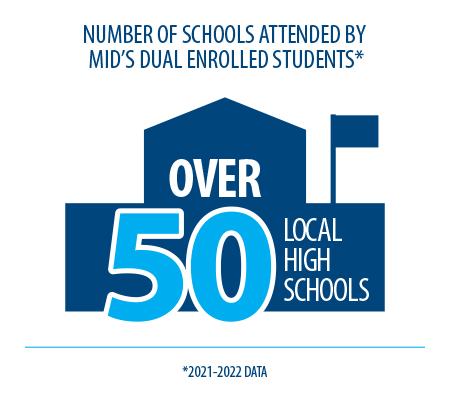 NUMBER OF SCHOOLS ATTENDED BY MID'S DUAL ENROLLED STUDENTS*

OVER
50
LOCAL HIGH SCHOOLS

*2021-2022 DATA