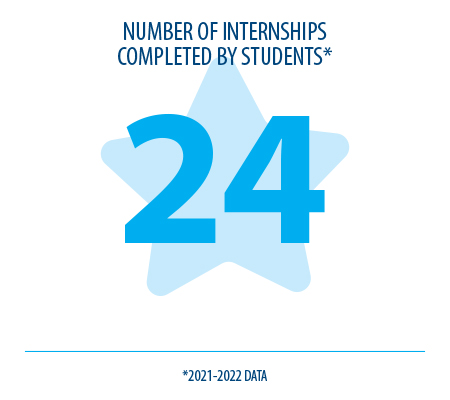 NUMBER OF INTERNSHIPS COMPLETED BY STUDENTS*

24

*2021-2022 DATA