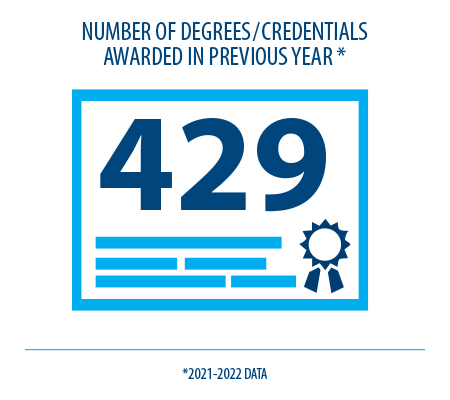 NUMBER OF DEGREES/CREDENTIALS AWARDED IN PREVIOUS YEAR *

429

*2021-2022 DATA