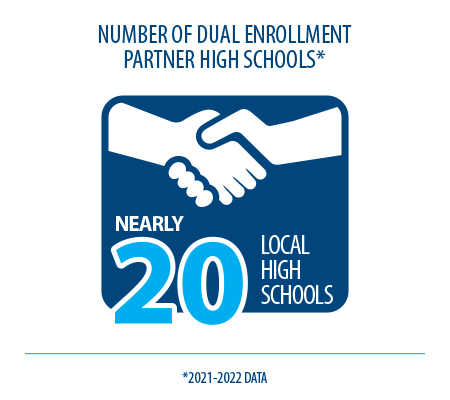 NUMBER OF DUAL ENROLLMENT PARTNER HIGH SCHOOLS*

NEARLY
20
LOCAL HIGH SCHOOLS

*2021-2022 DATA