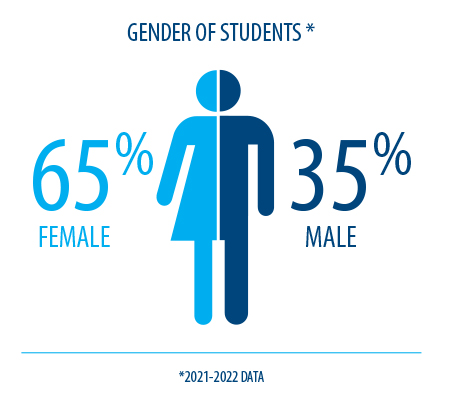 GENDER OF STUDENTS *

65%
FEMALE

35%
MALE

*2021-2022 DATA