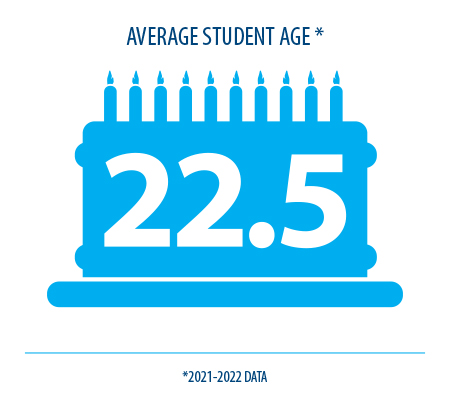 AVERAGE STUDENT AGE *

22.5

*2021-2022 DATA