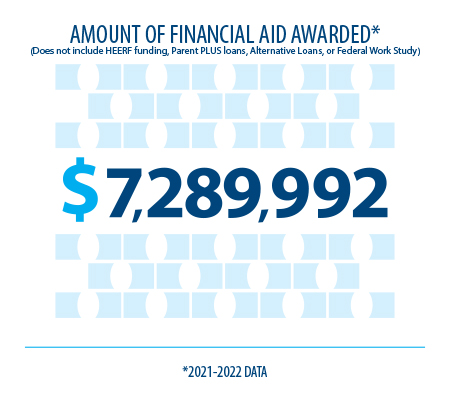 AMOUNT OF FINANCIAL AID AWARDED*
(Does not include HEERF funding, Parent PLUS loans, Alternative Loans, or Federal Work Study)

$7,289,992

*2021-2022 DATA