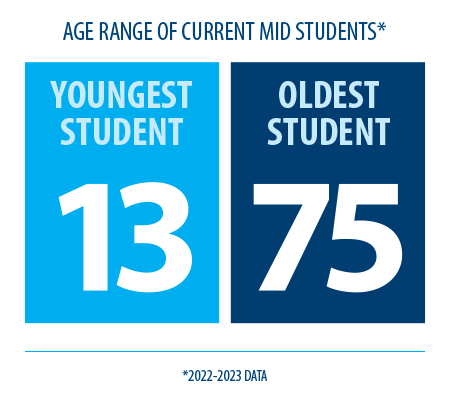 AGE RANGE OF CURRENT MID STUDENTS*

YOUNGEST STUDENT

13

OLDEST STUDENT

75

*2022-2023 DATA